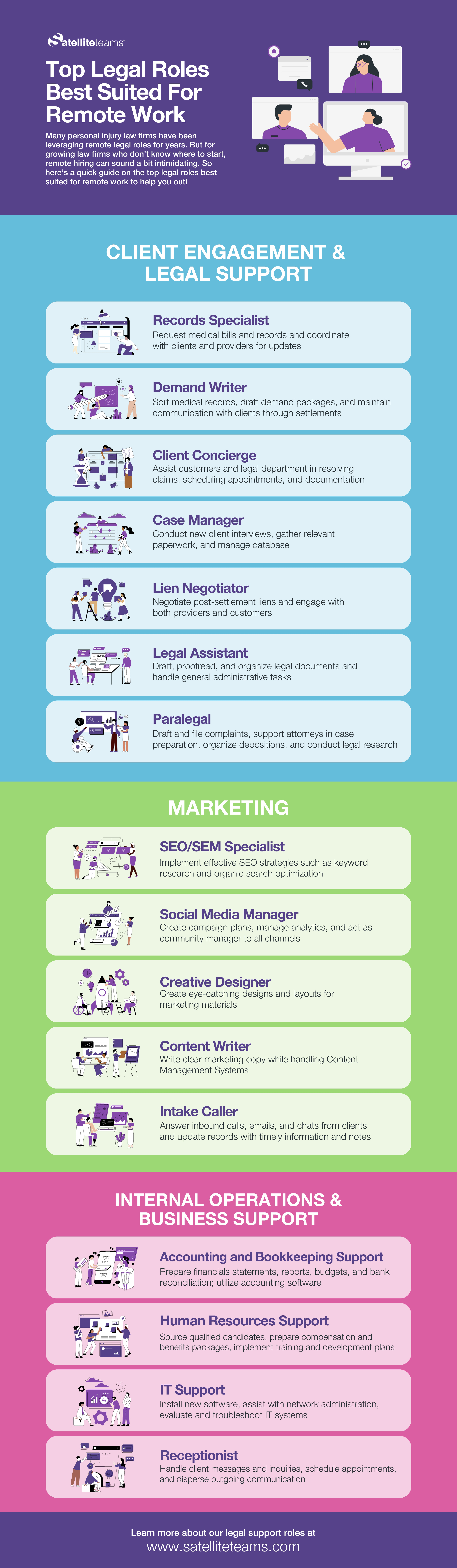 Satelliteteams

Top Legal Roles Best Suited For Remote Work

Many personal injury law firms have been leveraging remote legal roles for years. But for growing law firms who don't know where to start, remote hiring can sound a bit intimidating. So here's a quick guide on the top legal roles best suited for remote work to help you out!

CLIENT ENGAGEMENT & LEGAL SUPPORT

Records Specialist
Request medical bills and records and coordinate with clients and providers for updates

Demand Writer
Sort medical records, draft demand packages, and maintain communication with clients through settlements

Client Concierge
Assist customers and legal department in resolving claims, scheduling appointments, and documentation

Case Manager
Conduct new client interviews, gather relevant paperwork, and manage database

Lien Negotiator
Negotiate post-settlement liens and engage with both providers and customers

Legal Assistant
Draft, proofread, and organize legal documents and handle general administrative tasks

Paralegal
Draft and file complaints, support attorneys in case preparation, organize depositions, and conduct legal research

MARKETING

SEO/SEM Specialist
Implement effective SEO strategies such as keyword research and organic search optimization

Social Media Manager
Create campaign plans, manage analytics, and act as community manager to all channels

Creative Designer
Create eye-catching designs and layouts for marketing materials

Content Writer
Write clear marketing copy while handling Content Management Systems

Intake Caller
Answer inbound calls, emails, and chats from clients and update records with timely information and notes

INTERNAL OPERATIONS & BUSINESS SUPPORT

Accounting and Bookkeeping Support
Prepare financials statements, reports, budgets, and bank reconciliation; utilize accounting software

Human Resources Support
Source qualified candidates, prepare compensation and benefits packages, implement training and development plans

IT Support
Install new software, assist with network administration, evaluate and troubleshoot IT systems

Receptionist
Handle client messages and inquiries, schedule appointments, and disperse outgoing communication

Learn more about our legal support roles at
www.satelliteteams.com